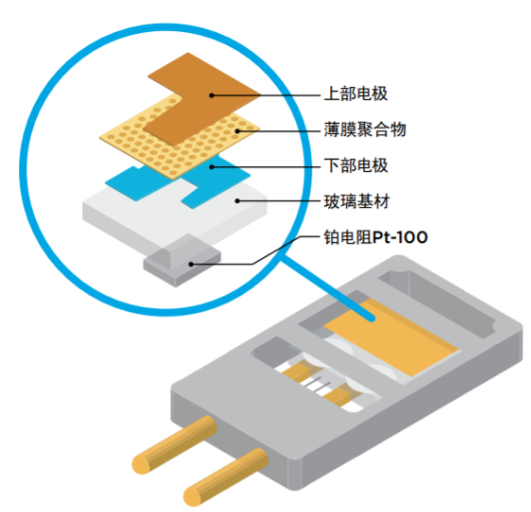 上部电极
薄膜聚合物
下部电极
玻璃基材
铂电阻Pt-100